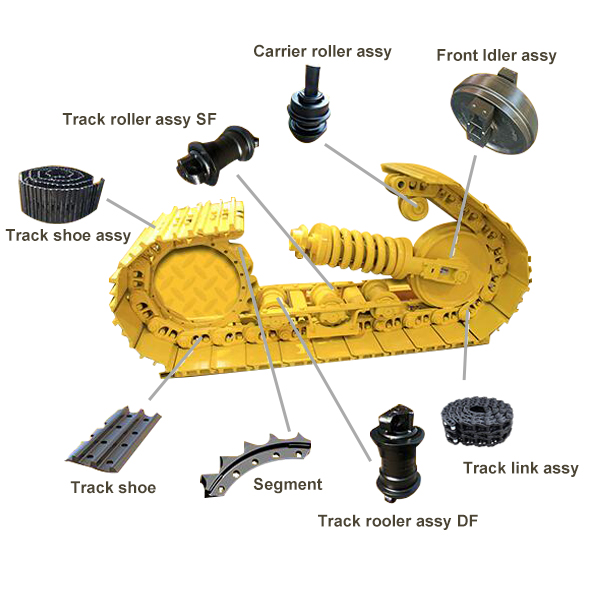 Carrier roller assy

Front Idler assy

Track roller assy SF

Track shoe assy

Track shoe

Segment

Track rooler assy DF

Track link assy